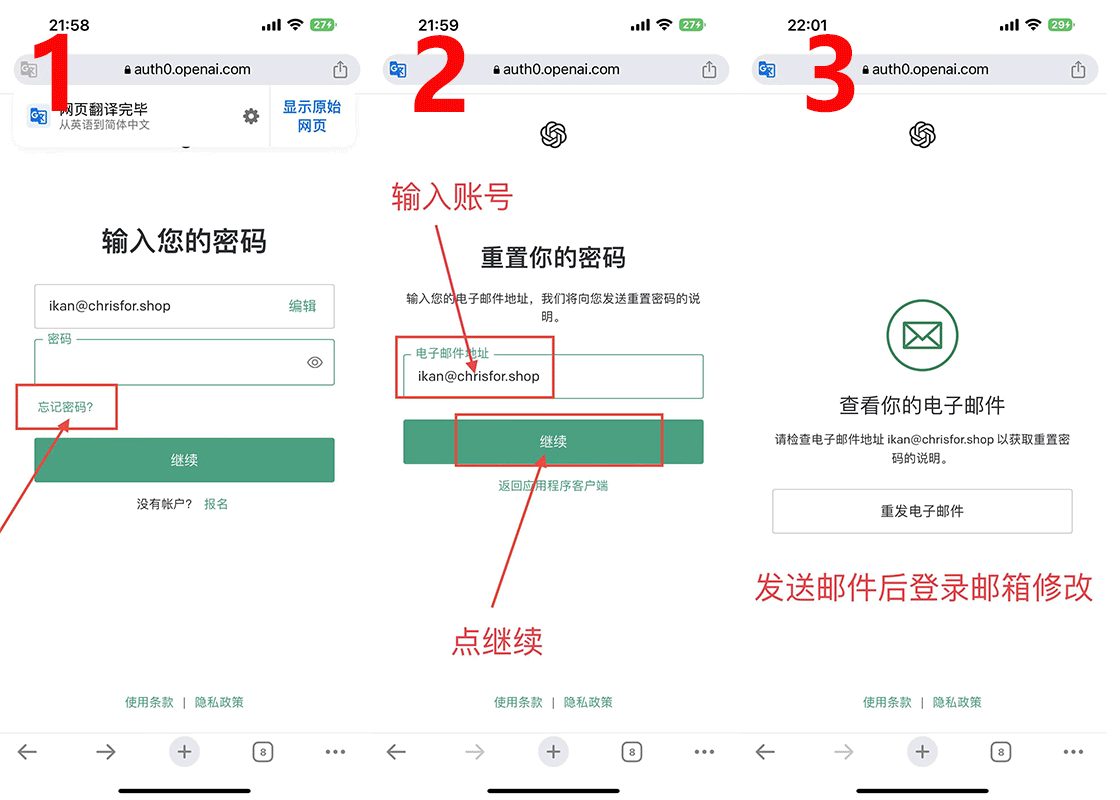 21:58
27
1
auth0.openai.com
网页翻译完毕
从英语到简体中文
显示原始网页

输入您的密码

ikan@chrisfor.shop
编辑
密码
忘记密码?
继续
没有帐户? 报名

使用条款 | 隐私政策

8

21:59
27
2
auth0.openai.com

输入账号

重置你的密码

输入您的电子邮件地址，我们将向您发送重置密码的说明。

电子邮件地址
ikan@chrisfor.shop
继续
返回应用程序客户端

点继续

使用条款 | 隐私政策

8

22:01
29
3
auth0.openai.com

查看你的电子邮件

请检查电子邮件地址 ikan@chrisfor.shop 以获取重置密码的说明。

重发电子邮件

发送邮件后登录邮箱修改

使用条款 | 隐私政策

8